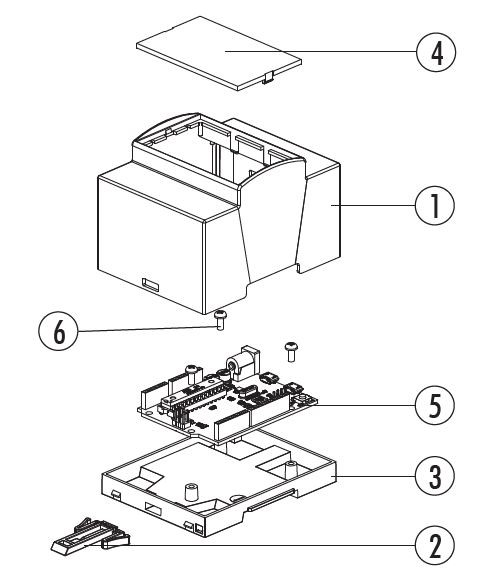 4
1
6
5
3
2