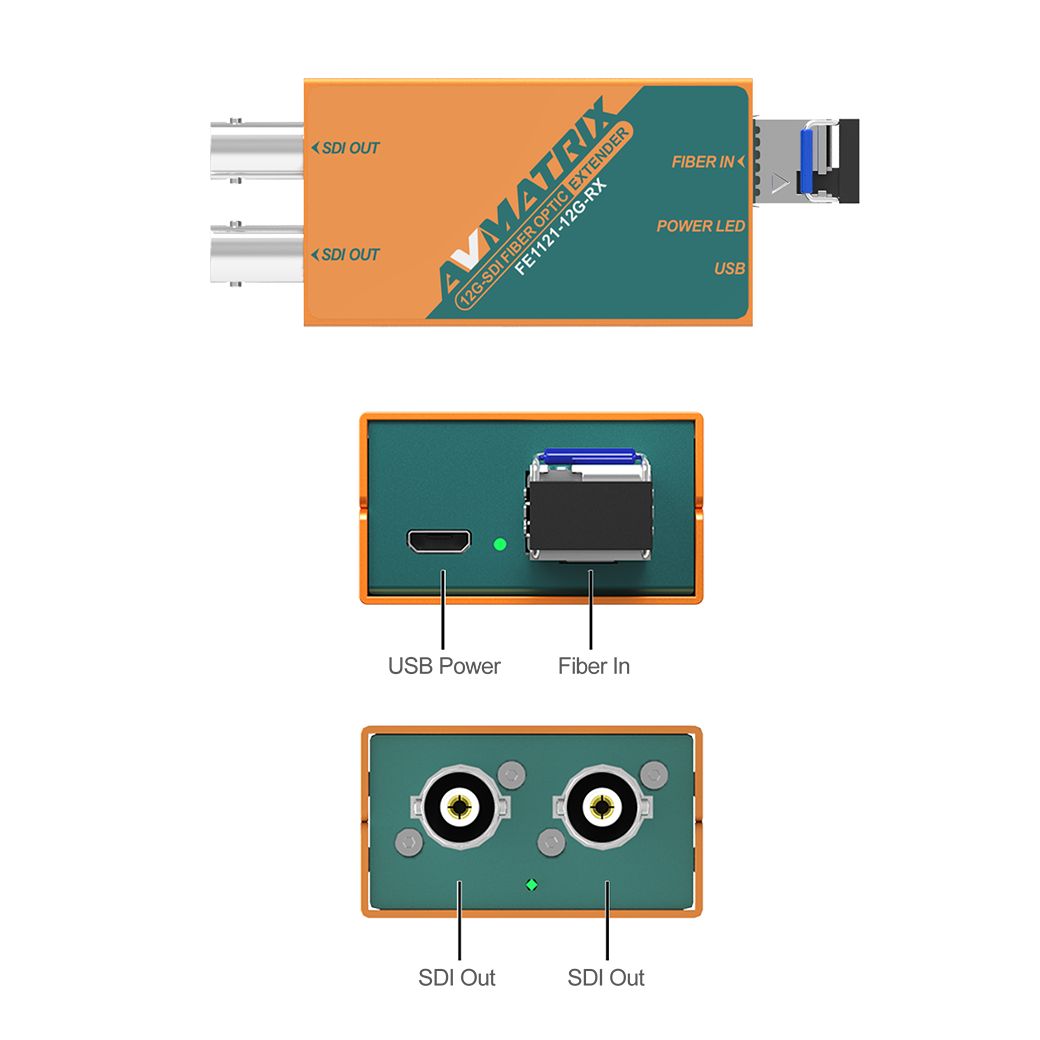 SDI OUT

SDI OUT

AVMATRIX

12G-SDI FIBER OPTIC EXTENDER

FE1121-12G-RX

FIBER IN

POWER LED

USB

USB Power

Fiber In

SDI Out

SDI Out