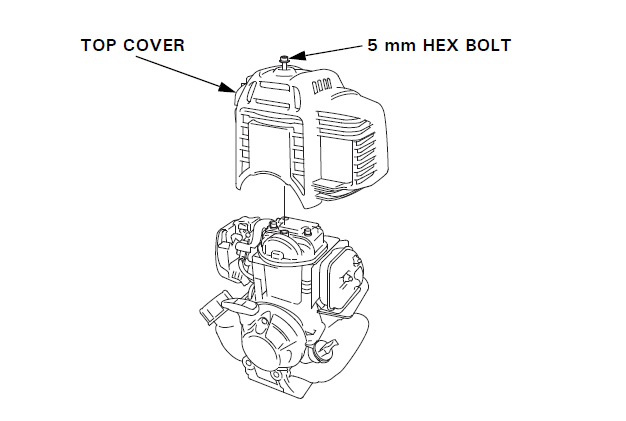 TOP COVER

5 mm HEX BOLT