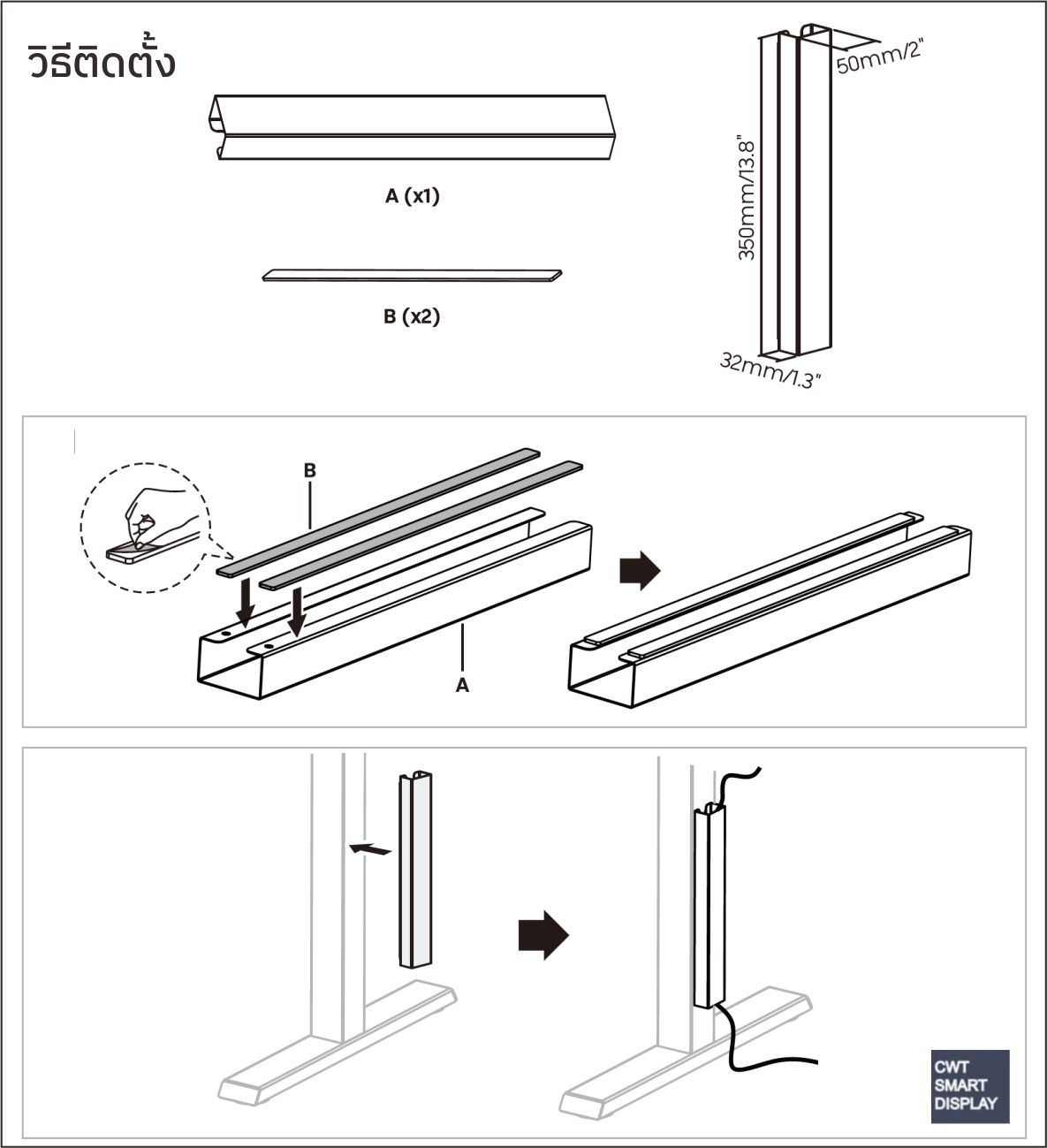 วิธีติดตั้ง

A (x1)

B (x2)

50mm/2"

350mm/13.8"

32mm/1.3"

B

A

CWT SMART DISPLAY