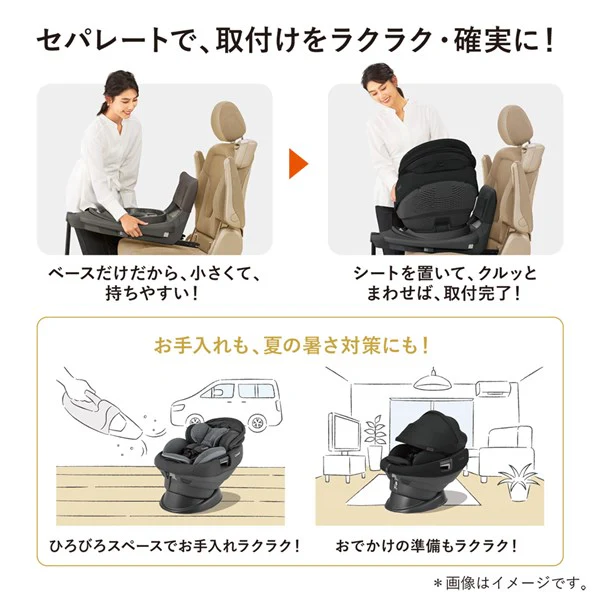 セパレートで、取付けをラクラク・確実に！

ベースだけだから、小さくて、持ちやすい！

シートを置いて、クルッとまわせば、取付完了！

お手入れも、夏の暑さ対策にも！

ひろびろスペースでお手入れラクラク！

おでかけの準備もラクラク！

＊画像はイメージです。