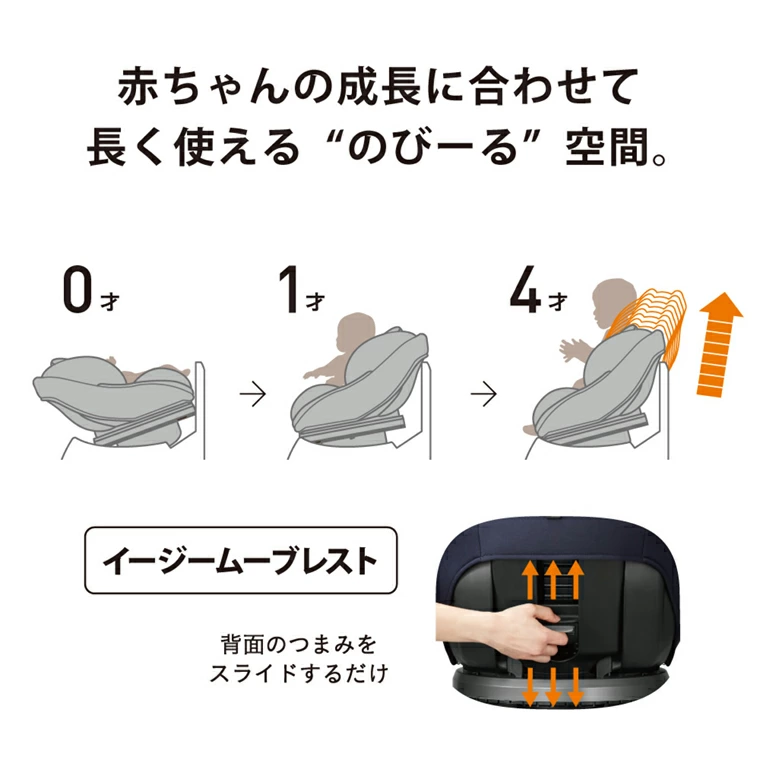 赤ちゃんの成長に合わせて
長く使える“のびーる”空間。

0才 → 1才 → 4才

イージームーブレスト

背面のつまみを
スライドするだけ